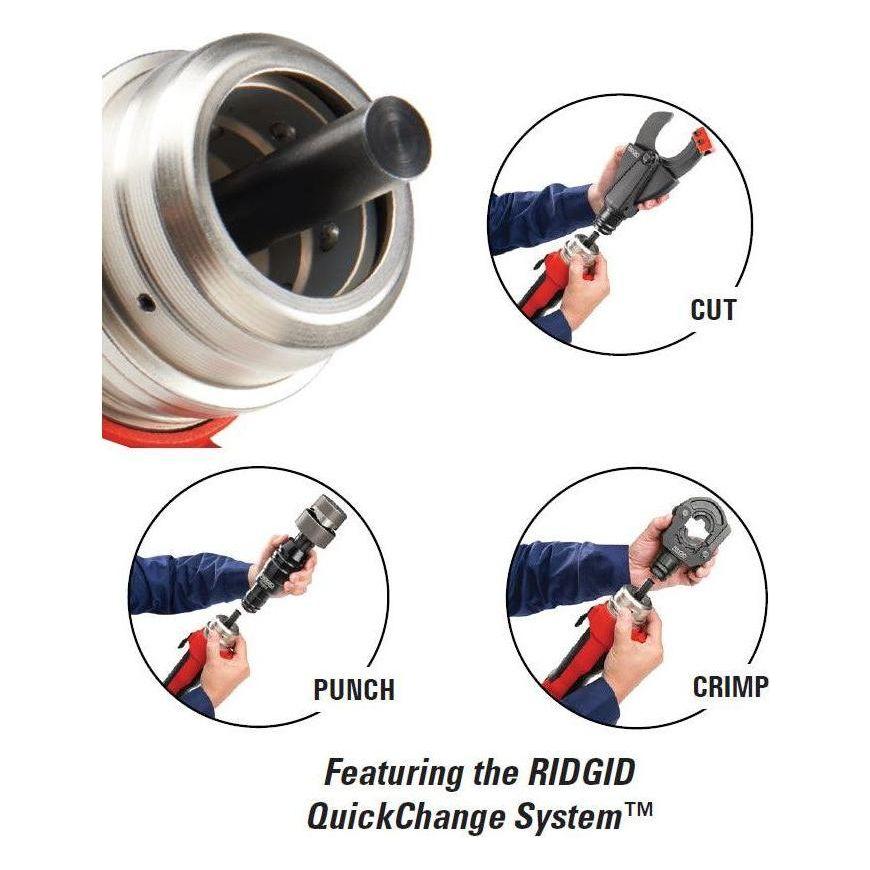 CUT

PUNCH

CRIMP

Featuring the RIDGID QuickChange System™